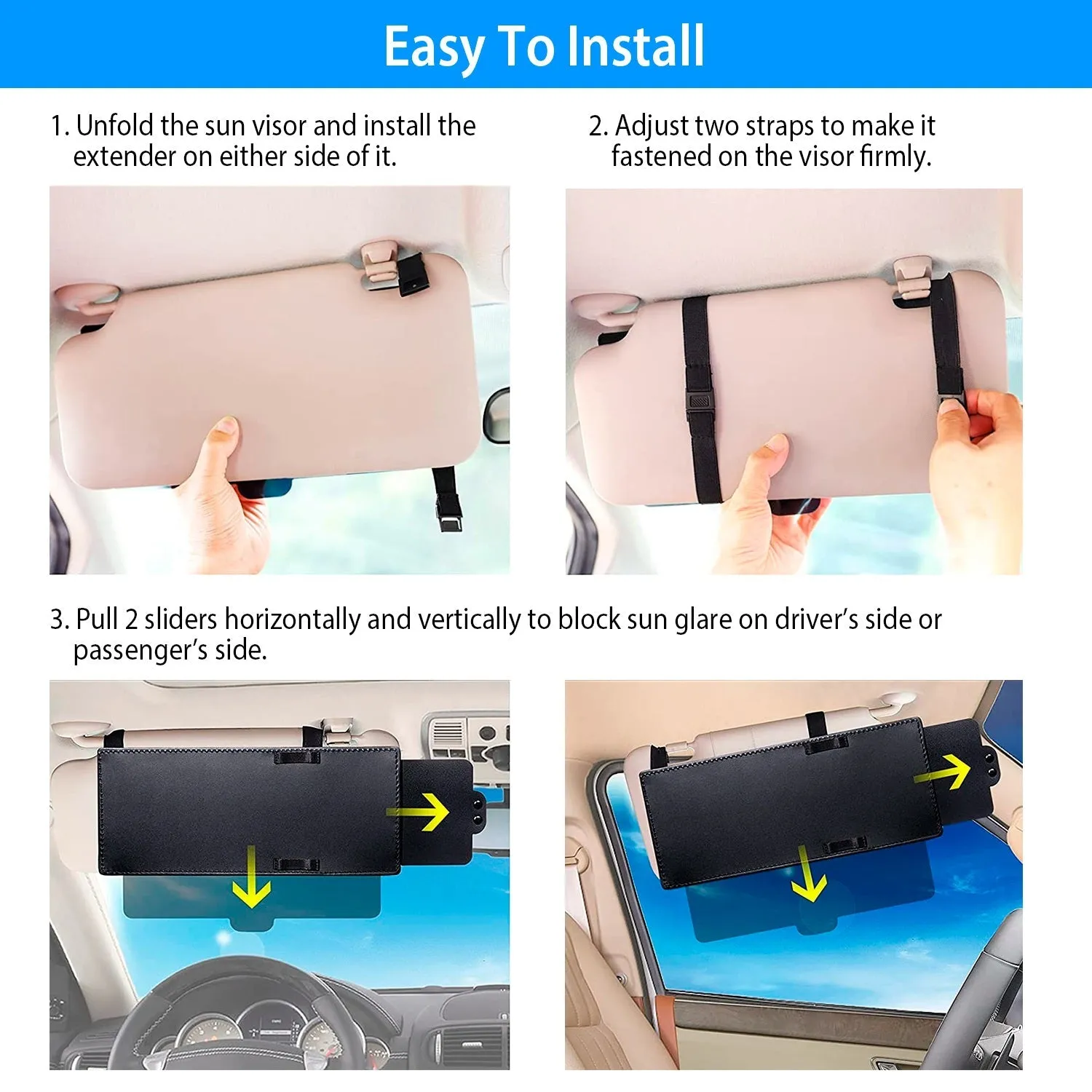 Easy To Install

1. Unfold the sun visor and install the extender on either side of it.

2. Adjust two straps to make it fastened on the visor firmly.

3. Pull 2 sliders horizontally and vertically to block sun glare on driver's side or passenger's side.